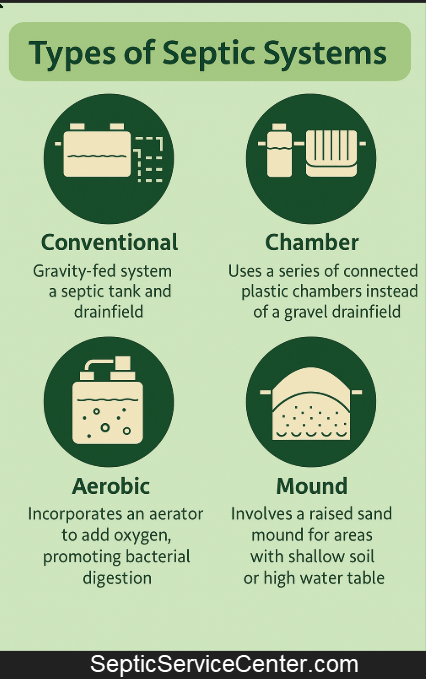 Types of Septic Systems

Conventional

Gravity-fed system a septic tank and drainfield

Chamber

Uses a series of connected plastic chambers instead of a gravel drainfield

Aerobic

Incorporates an aerator to add oxygen, promoting bacterial digestion

Mound

Involves a raised sand mound for areas with shallow soil or high water table

SepticServiceCenter.com